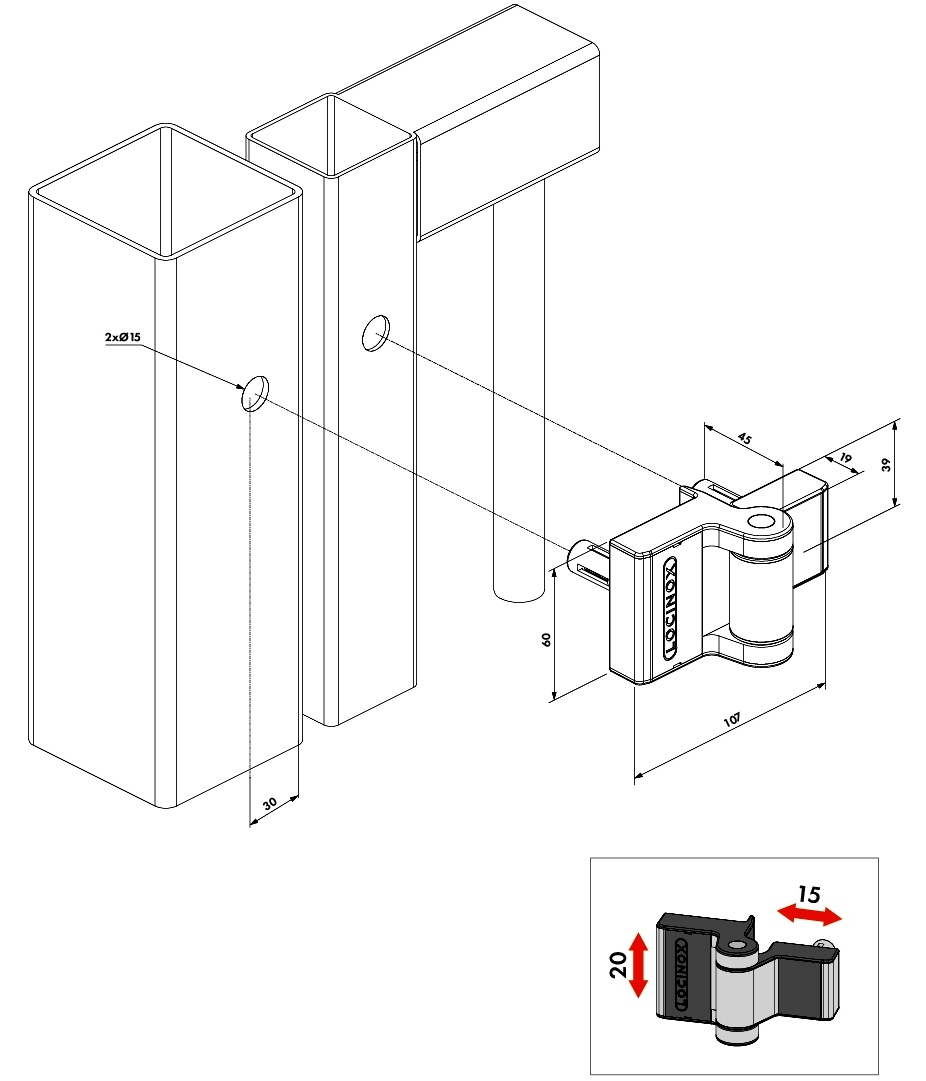 2xØ15

45

19

39

LOCINOX

60

107

30

15

20

LOCINOX